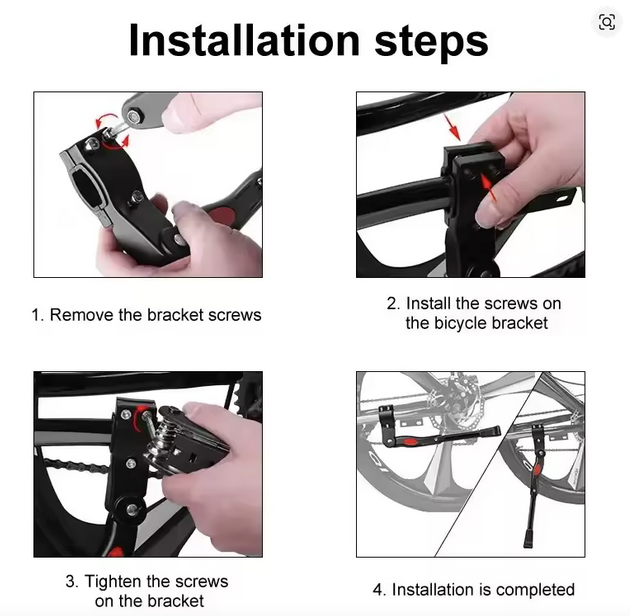 Installation steps

1. Remove the bracket screws

2. Install the screws on the bicycle bracket

3. Tighten the screws on the bracket

4. Installation is completed